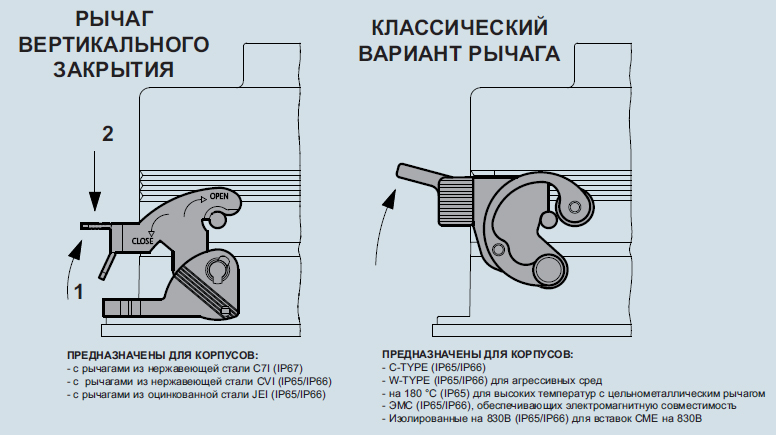 РЫЧАГ ВЕРТИКАЛЬНОГО ЗАКРЫТИЯ

2

OPEN

CLOSE

1

ПРЕДНАЗНАЧЕНЫ ДЛЯ КОРПУСОВ:
- с рычагами из нержавеющей стали C7I (IP67)
- с рычагами из нержавеющей стали CVI (IP65/IP66)
- с рычагами из оцинкованной стали JEI (IP65/IP66)

КЛАССИЧЕСКИЙ ВАРИАНТ РЫЧАГА

ПРЕДНАЗНАЧЕНЫ ДЛЯ КОРПУСОВ:
- C-TYPE (IP65/IP66)
- W-TYPE (IP65/IP66) для агрессивных сред
- на 180 °C (IP65) для высоких температур с цельнометаллическим рычагом
- ЭМС (IP65/IP66), обеспечивающих электромагнитную совместимость
- Изолированные на 830В (IP65/IP66) для вставок CME на 830В